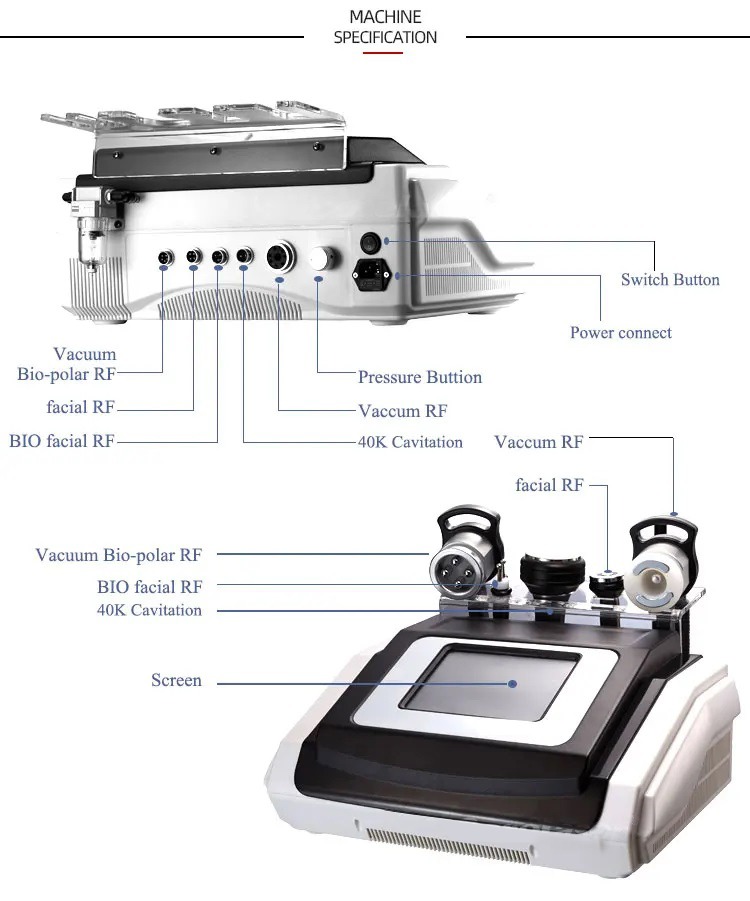 MACHINE SPECIFICATION

Switch Button

Power connect

Vacuum Bio-polar RF

facial RF

BIO facial RF

Pressure Buttion

Vaccum RF

40K Cavitation

Vaccum RF

facial RF

Vacuum Bio-polar RF

BIO facial RF

40K Cavitation

Screen